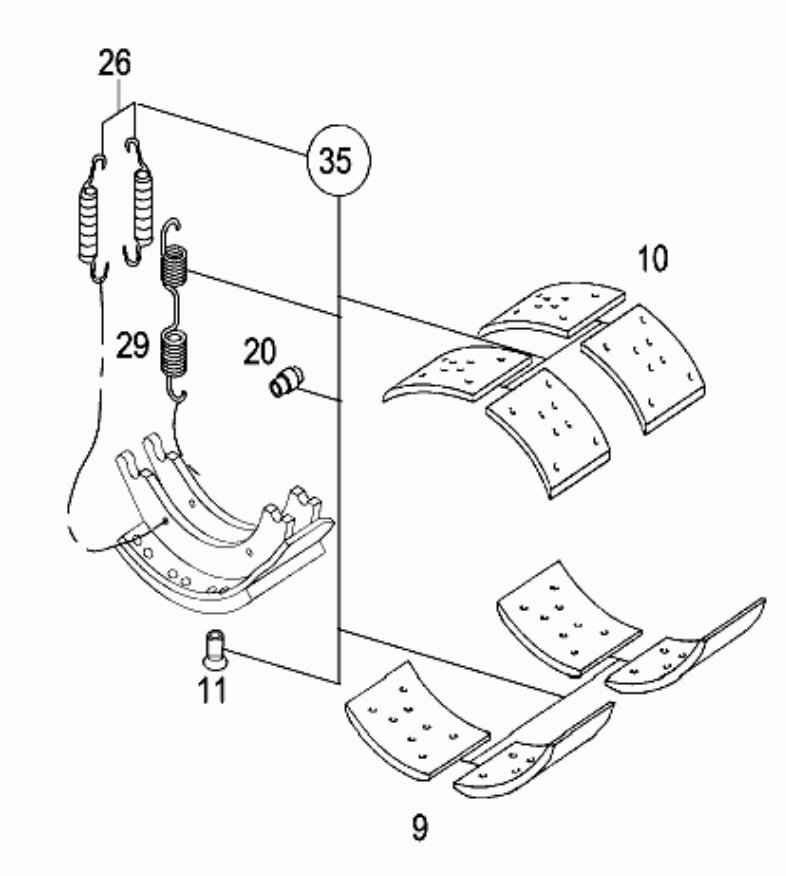 26

35

10

29

20

11

9